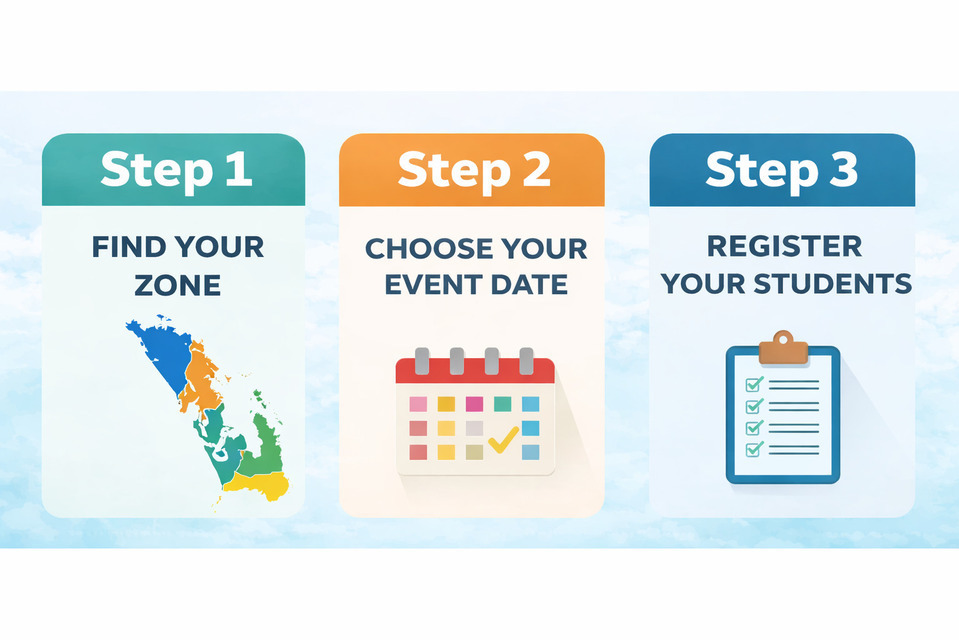 Step 1

FIND YOUR ZONE

Step 2

CHOOSE YOUR EVENT DATE

Step 3

REGISTER YOUR STUDENTS